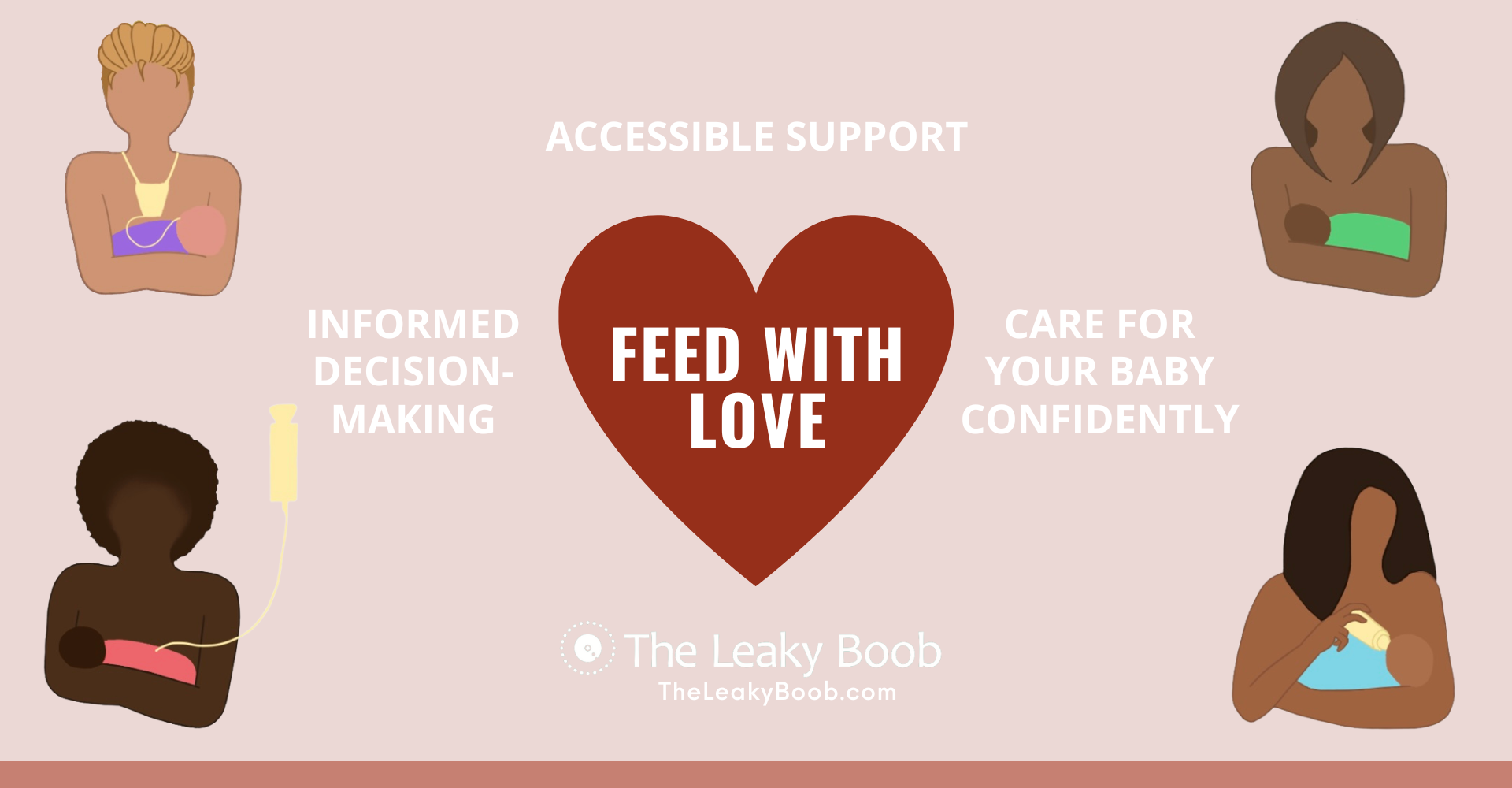 ACCESSIBLE SUPPORT

INFORMED DECISION-MAKING

FEED WITH LOVE

CARE FOR YOUR BABY CONFIDENTLY

The Leaky Boob
TheLeakyBoob.com