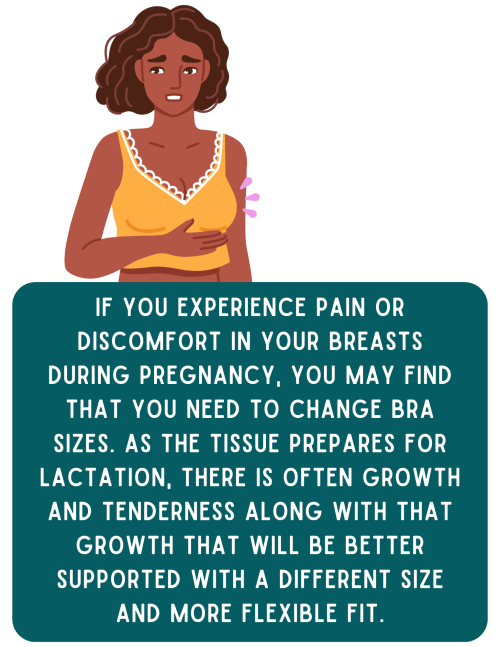 IF YOU EXPERIENCE PAIN OR DISCOMFORT IN YOUR BREASTS DURING PREGNANCY, YOU MAY FIND THAT YOU NEED TO CHANGE BRA SIZES. AS THE TISSUE PREPARES FOR LACTATION, THERE IS OFTEN GROWTH AND TENDERNESS ALONG WITH THAT GROWTH THAT WILL BE BETTER SUPPORTED WITH A DIFFERENT SIZE AND MORE FLEXIBLE FIT.